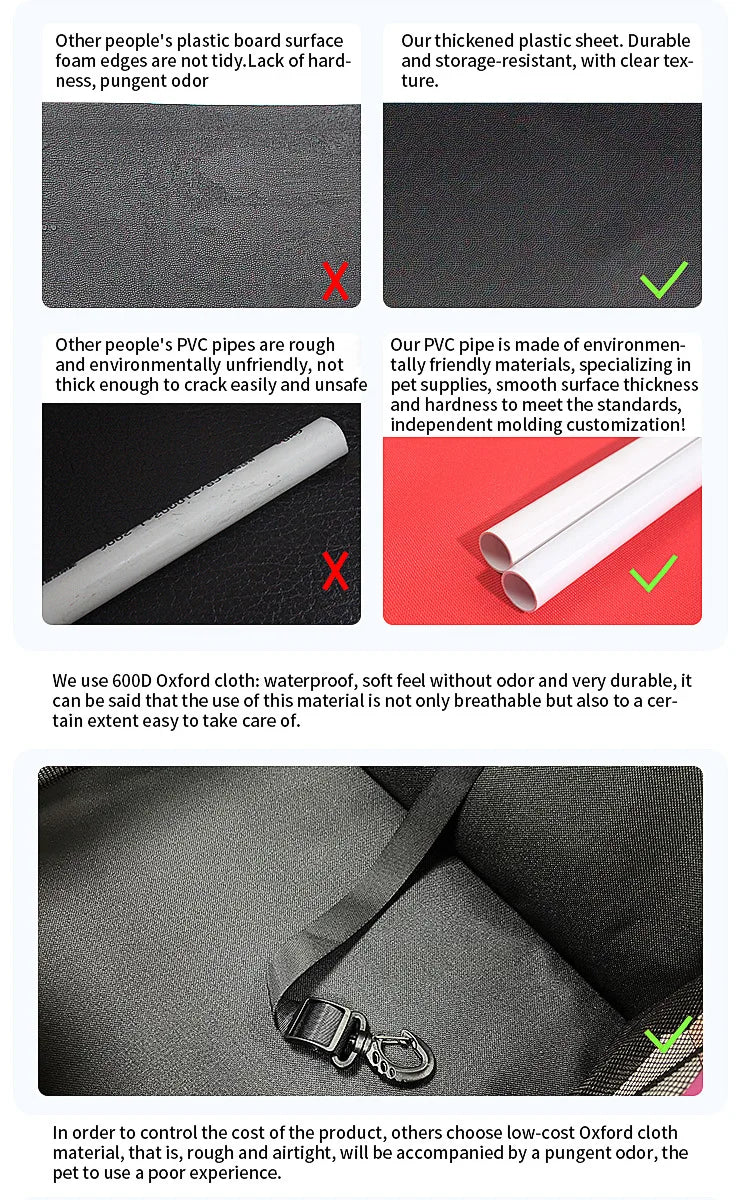 Other people's plastic board surface foam edges are not tidy.Lack of hardness, pungent odor

Our thickened plastic sheet. Durable and storage-resistant, with clear texture.

Other people's PVC pipes are rough and environmentally unfriendly, not thick enough to crack easily and unsafe

Our PVC pipe is made of environmentally friendly materials, specializing in pet supplies, smooth surface thickness and hardness to meet the standards, independent molding customization!

We use 600D Oxford cloth: waterproof, soft feel without odor and very durable, it can be said that the use of this material is not only breathable but also to a certain extent easy to take care of.

In order to control the cost of the product, others choose low-cost Oxford cloth material, that is, rough and airtight, will be accompanied by a pungent odor, the pet to use a poor experience.